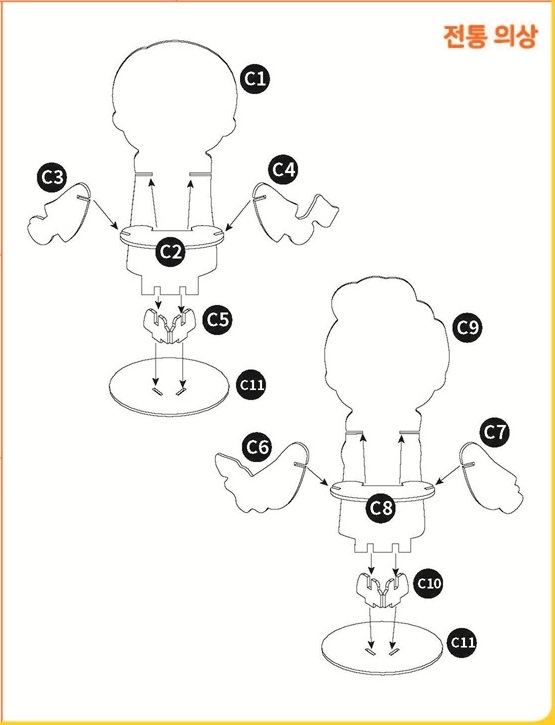 전통 의상

C1

C3

C4

C2

C5

C11

C9

C6

C7

C8

C10

C11